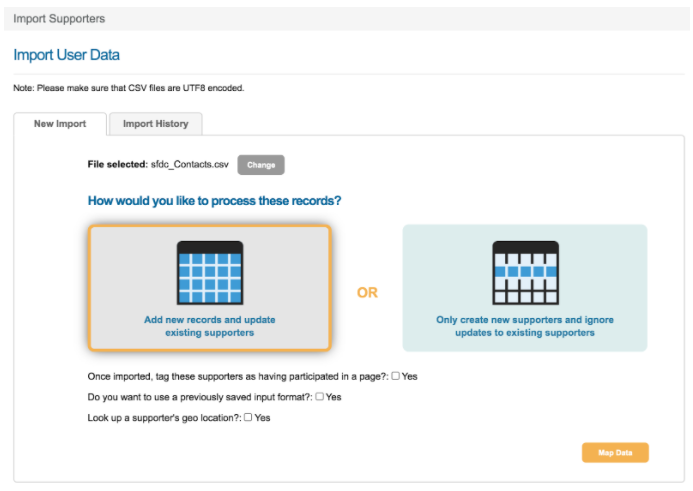 Import Supporters

Import User Data

Note: Please make sure that CSV files are UTF8 encoded.

New Import

Import History

File selected: sfdc_Contacts.csv Change

How would you like to process these records?

Add new records and update existing supporters

OR

Only create new supporters and ignore updates to existing supporters

Once imported, tag these supporters as having participated in a page?: ☐ Yes

Do you want to use a previously saved input format?: ☐ Yes

Look up a supporter's geo location?: ☐ Yes

Map Data